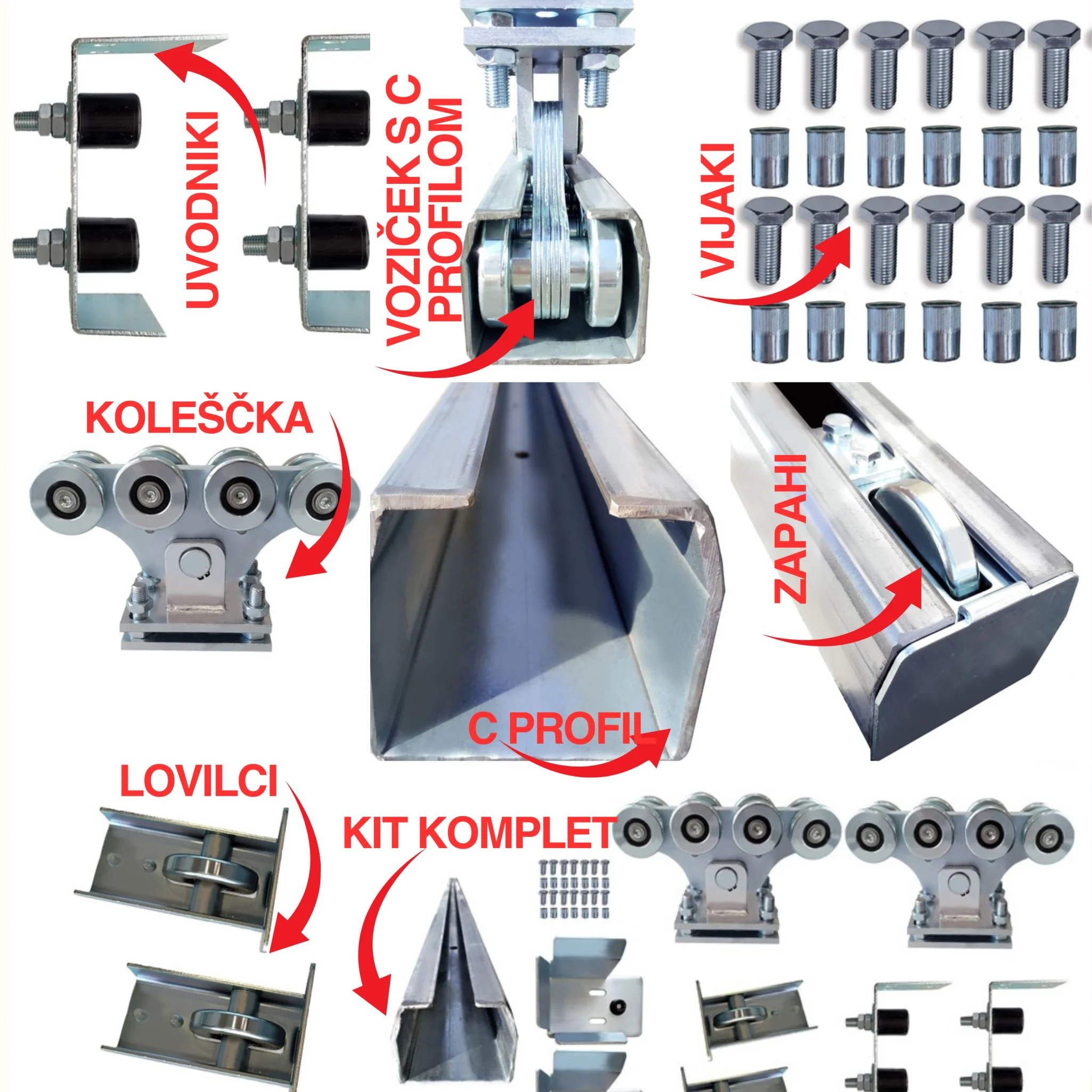 UVODNIKI

VOZIČEK S C PROFILOM

VIJAKI

KOLEŠČKA

ZAPAHI

C PROFIL

LOVILCI

KIT KOMPLET